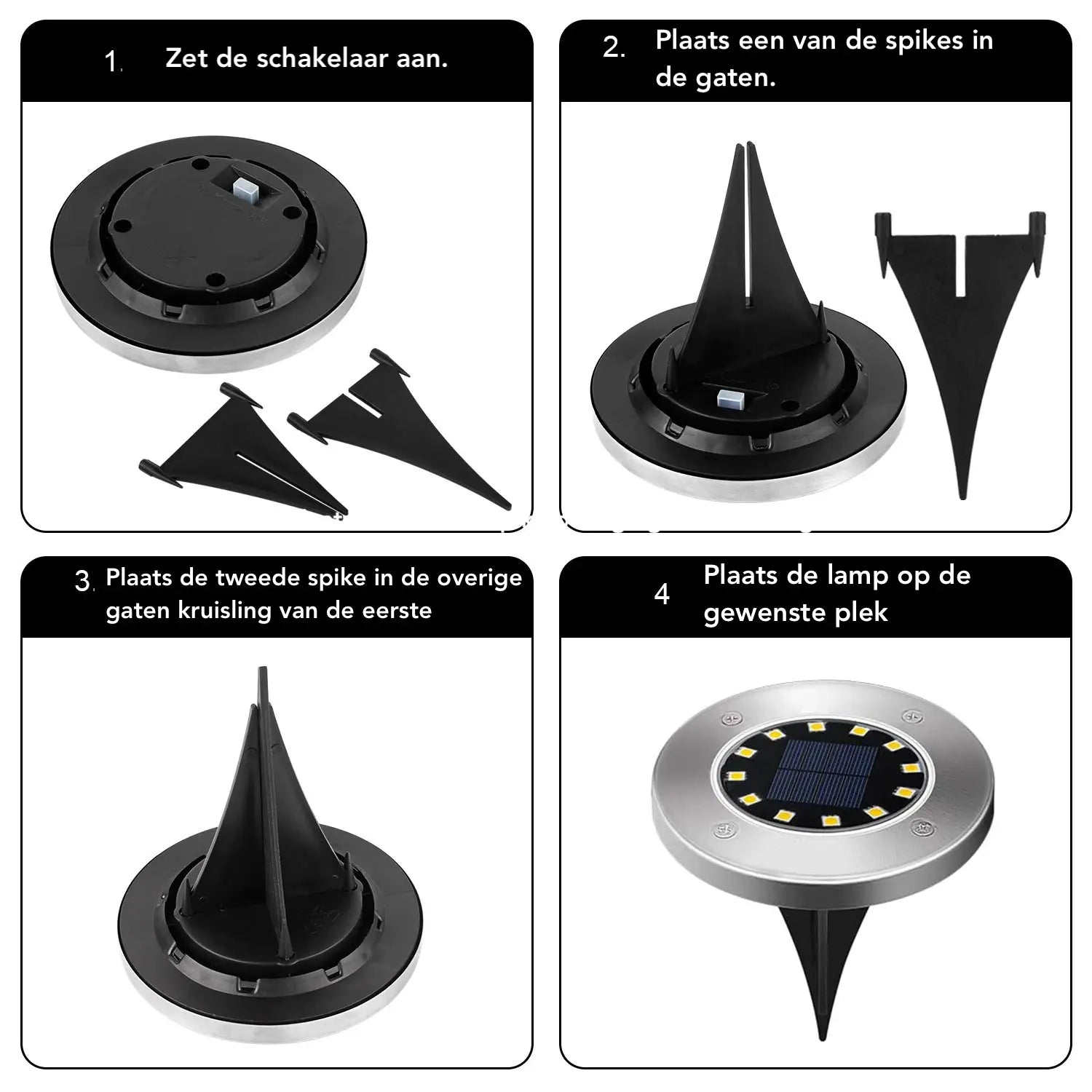 1. Zet de schakelaar aan.

2. Plaats een van de spikes in de gaten.

3. Plaats de tweede spike in de overige gaten kruisling van de eerste

4 Plaats de lamp op de gewenste plek